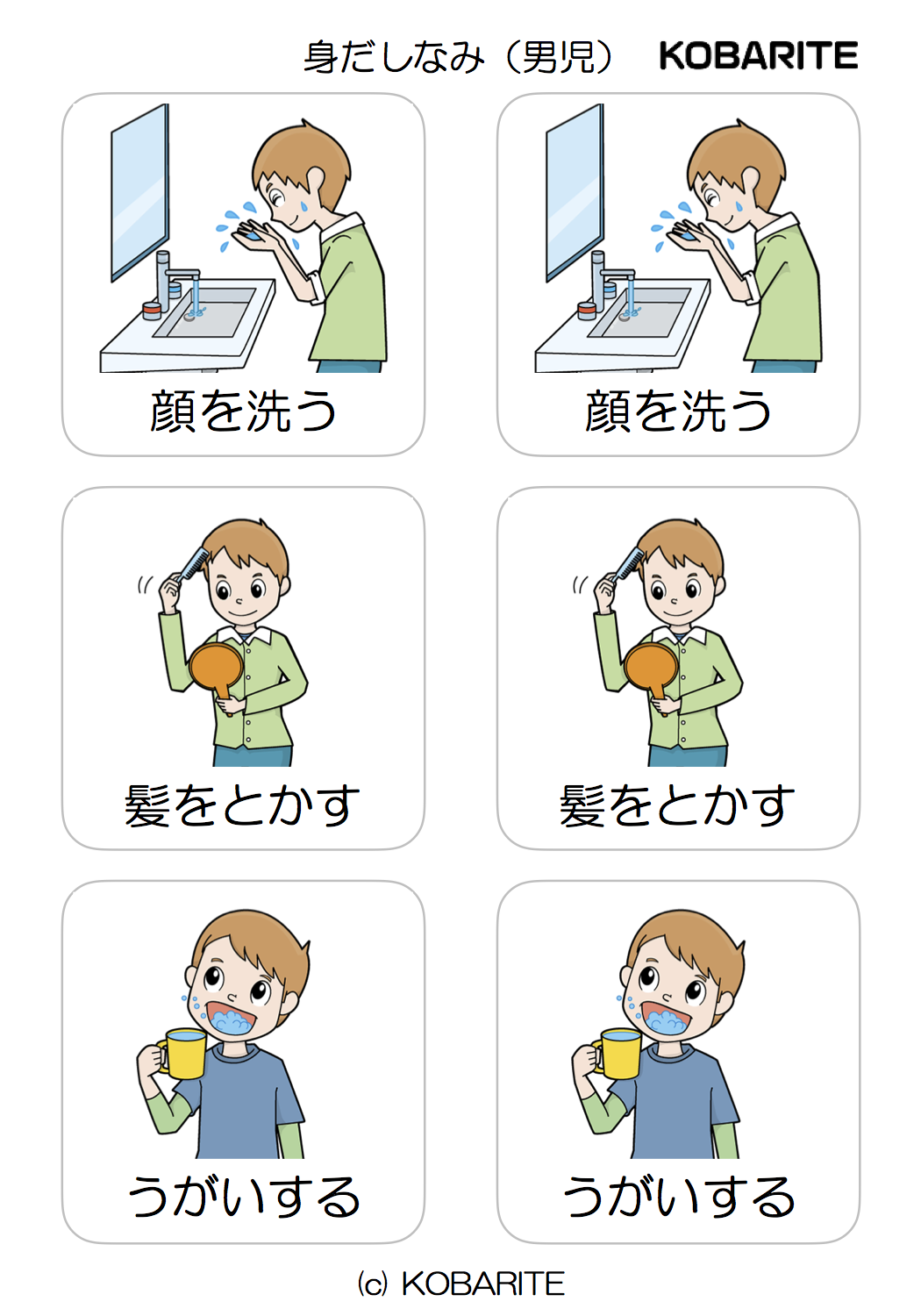 身だしなみ（男児）　KOBARITE

顔を洗う

顔を洗う

髪をとかす

髪をとかす

うがいする

うがいする

(c) KOBARITE